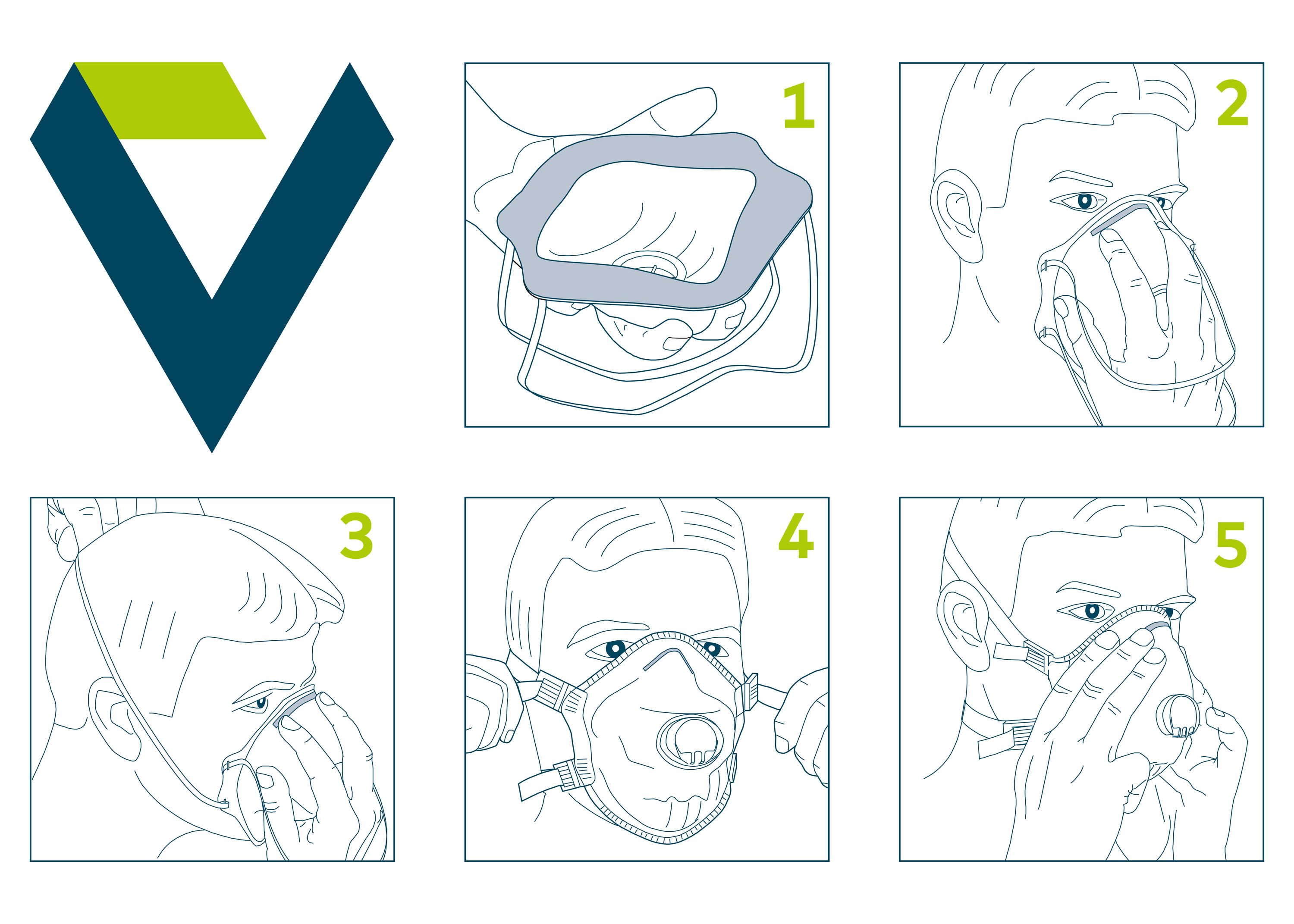 1

2

3

4

5